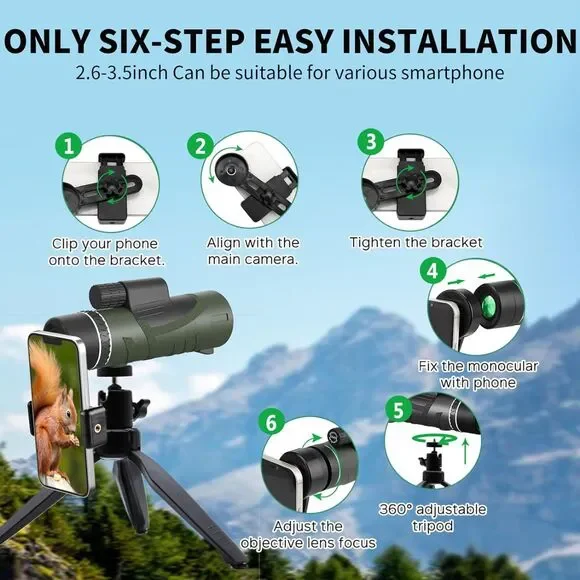 ONLY SIX-STEP EASY INSTALLATION
2.6-3.5inch Can be suitable for various smartphone

1
Clip your phone onto the bracket.

2
Align with the main camera.

3
Tighten the bracket

4
Fix the monocular with phone

5
360° adjustable tripod

6
Adjust the objective lens focus